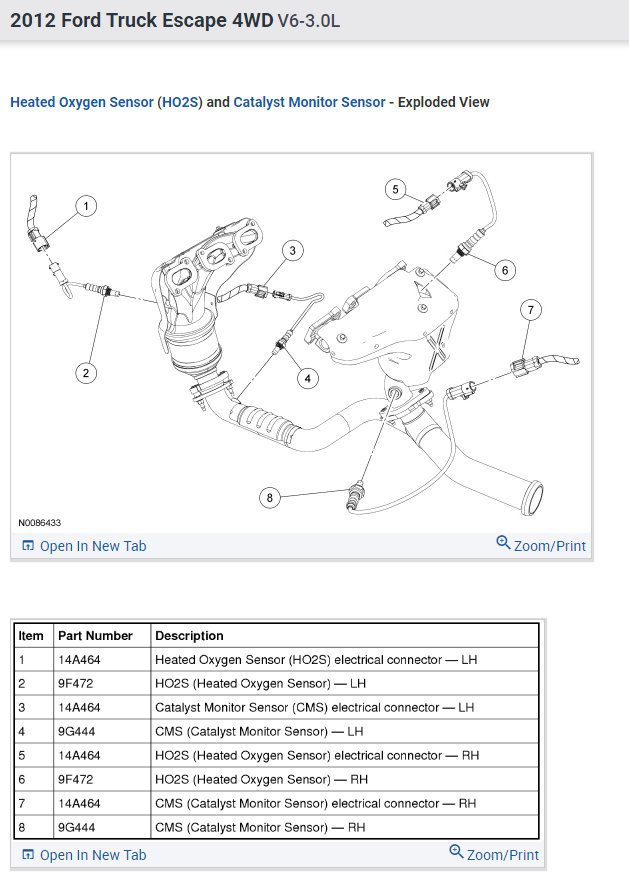 2012 Ford Truck Escape 4WD V6-3.0L

Heated Oxygen Sensor (HO2S) and Catalyst Monitor Sensor - Exploded View

1
2
3
4
5
6
7
8
N0086433

Open In New Tab
Zoom/Print

| Item | Part Number | Description |
|---|---|---|
| 1 | 14A464 | Heated Oxygen Sensor (HO2S) electrical connector — LH |
| 2 | 9F472 | HO2S (Heated Oxygen Sensor) — LH |
| 3 | 14A464 | Catalyst Monitor Sensor (CMS) electrical connector — LH |
| 4 | 9G444 | CMS (Catalyst Monitor Sensor) — LH |
| 5 | 14A464 | HO2S (Heated Oxygen Sensor) electrical connector — RH |
| 6 | 9F472 | HO2S (Heated Oxygen Sensor) — RH |
| 7 | 14A464 | CMS (Catalyst Monitor Sensor) electrical connector — RH |
| 8 | 9G444 | CMS (Catalyst Monitor Sensor) — RH |

Open In New Tab
Zoom/Print