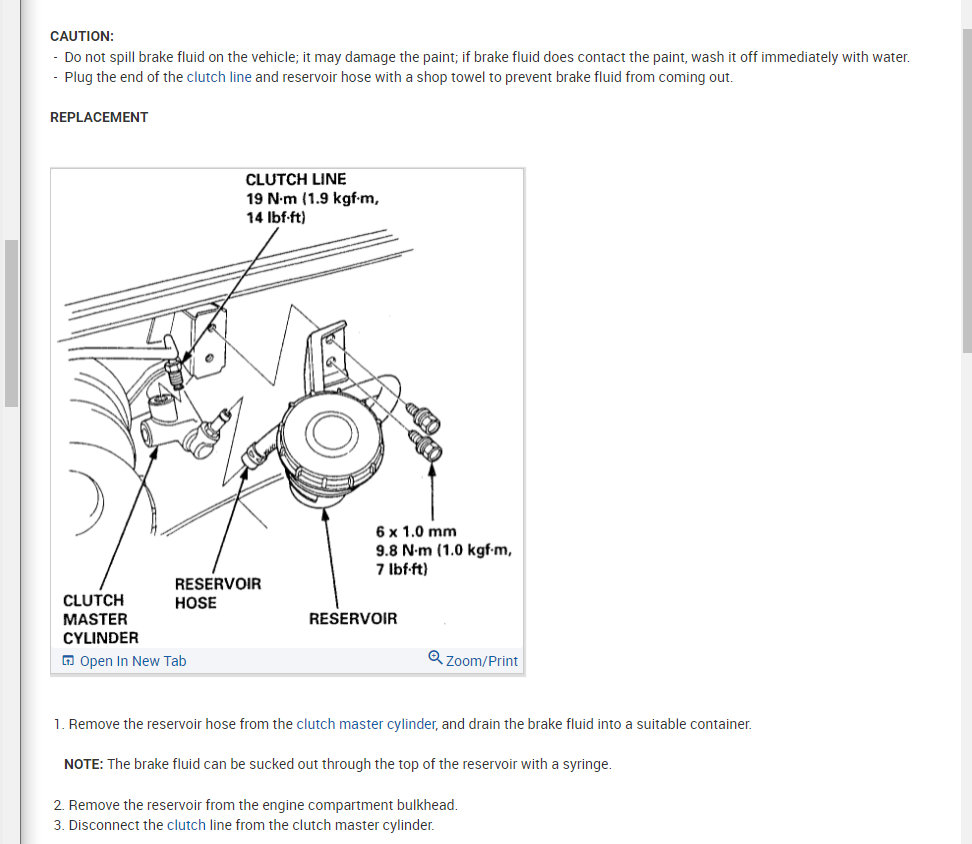 CAUTION:
- Do not spill brake fluid on the vehicle; it may damage the paint; if brake fluid does contact the paint, wash it off immediately with water.
- Plug the end of the clutch line and reservoir hose with a shop towel to prevent brake fluid from coming out.

REPLACEMENT

CLUTCH LINE
19 N·m (1.9 kgf·m, 14 lbf·ft)

6 x 1.0 mm
9.8 N·m (1.0 kgf·m, 7 lbf·ft)

RESERVOIR HOSE

CLUTCH MASTER CYLINDER

RESERVOIR

Open In New Tab

Zoom/Print

1. Remove the reservoir hose from the clutch master cylinder, and drain the brake fluid into a suitable container.

NOTE: The brake fluid can be sucked out through the top of the reservoir with a syringe.

2. Remove the reservoir from the engine compartment bulkhead.
3. Disconnect the clutch line from the clutch master cylinder.