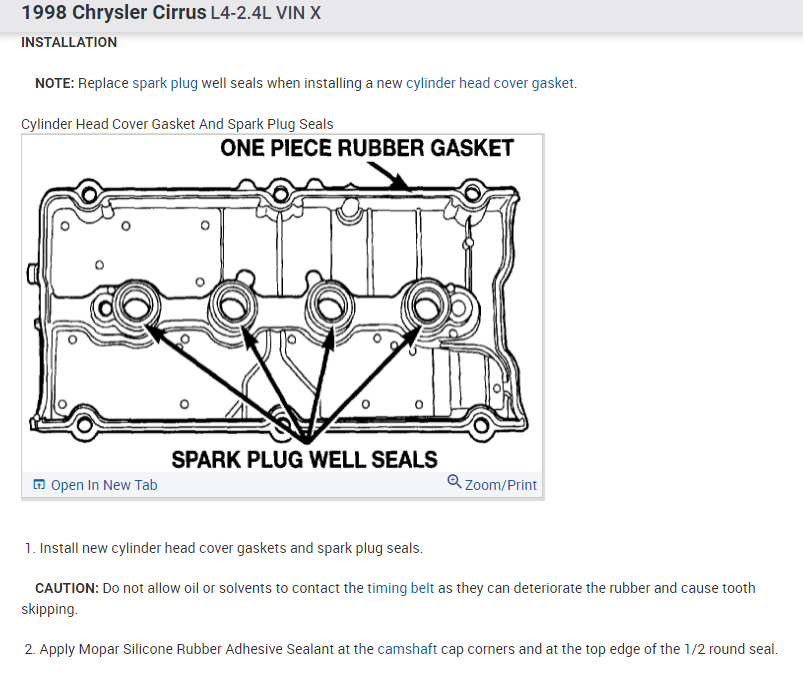 1998 Chrysler Cirrus L4-2.4L VIN X

INSTALLATION

NOTE: Replace spark plug well seals when installing a new cylinder head cover gasket.

Cylinder Head Cover Gasket And Spark Plug Seals

ONE PIECE RUBBER GASKET

SPARK PLUG WELL SEALS

Open In New Tab

Zoom/Print

1. Install new cylinder head cover gaskets and spark plug seals.

CAUTION: Do not allow oil or solvents to contact the timing belt as they can deteriorate the rubber and cause tooth skipping.

2. Apply Mopar Silicone Rubber Adhesive Sealant at the camshaft cap corners and at the top edge of the 1/2 round seal.