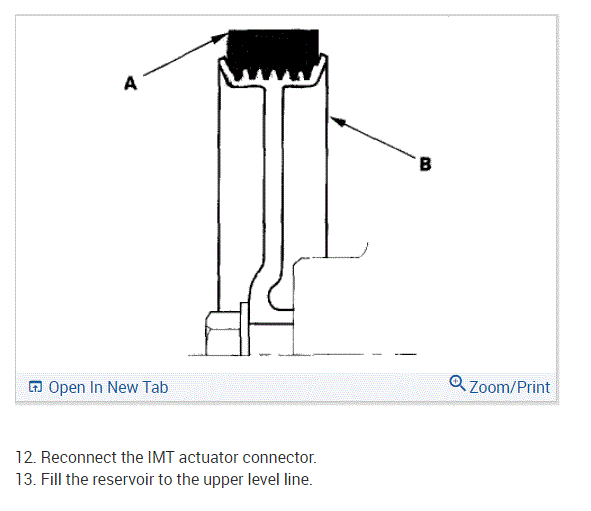 A

B

Open In New Tab

Zoom/Print

12. Reconnect the IMT actuator connector.
13. Fill the reservoir to the upper level line.