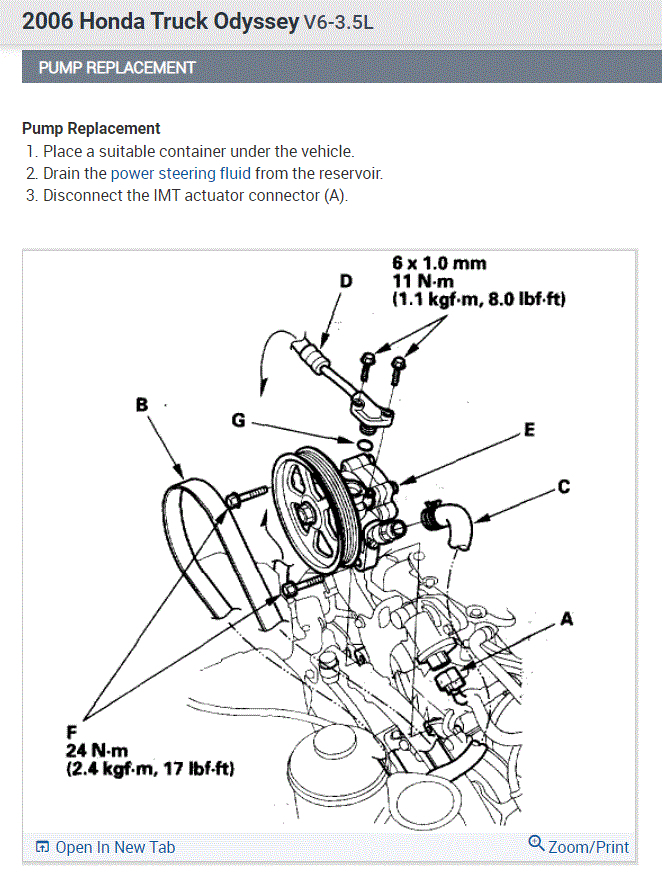 2006 Honda Truck Odyssey V6-3.5L

PUMP REPLACEMENT

Pump Replacement
1. Place a suitable container under the vehicle.
2. Drain the power steering fluid from the reservoir.
3. Disconnect the IMT actuator connector (A).

6 x 1.0 mm
11 N·m
(1.1 kgf·m, 8.0 lbf·ft)

D

B

G

E

C

A

F
24 N·m
(2.4 kgf·m, 17 lbf·ft)

Open In New Tab

Zoom/Print