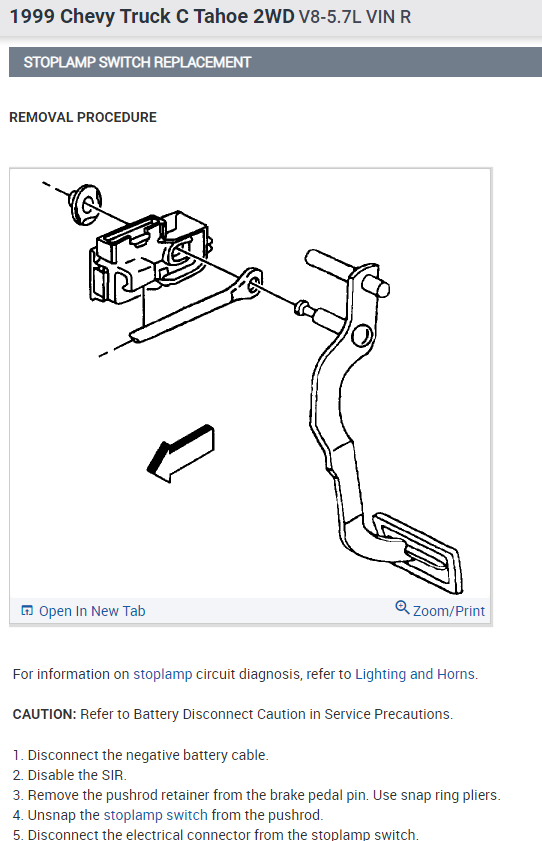 1999 Chevy Truck C Tahoe 2WD V8-5.7L VIN R

STOPLAMP SWITCH REPLACEMENT

REMOVAL PROCEDURE

Open In New Tab

Zoom/Print

For information on stoplamp circuit diagnosis, refer to Lighting and Horns.

CAUTION: Refer to Battery Disconnect Caution in Service Precautions.

1. Disconnect the negative battery cable.
2. Disable the SIR.
3. Remove the pushrod retainer from the brake pedal pin. Use snap ring pliers.
4. Unsnap the stoplamp switch from the pushrod.
5. Disconnect the electrical connector from the stoplamp switch.