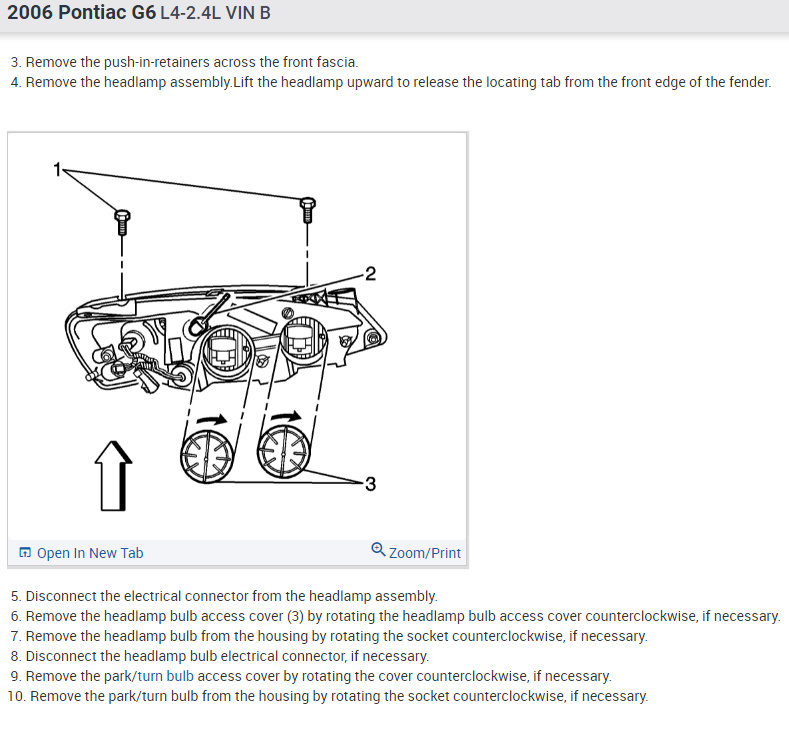 2006 Pontiac G6 L4-2.4L VIN B

3. Remove the push-in-retainers across the front fascia.
4. Remove the headlamp assembly.Lift the headlamp upward to release the locating tab from the front edge of the fender.

1

2

3

Open In New Tab

Zoom/Print

5. Disconnect the electrical connector from the headlamp assembly.
6. Remove the headlamp bulb access cover (3) by rotating the headlamp bulb access cover counterclockwise, if necessary.
7. Remove the headlamp bulb from the housing by rotating the socket counterclockwise, if necessary.
8. Disconnect the headlamp bulb electrical connector, if necessary.
9. Remove the park/turn bulb access cover by rotating the cover counterclockwise, if necessary.
10. Remove the park/turn bulb from the housing by rotating the socket counterclockwise, if necessary.