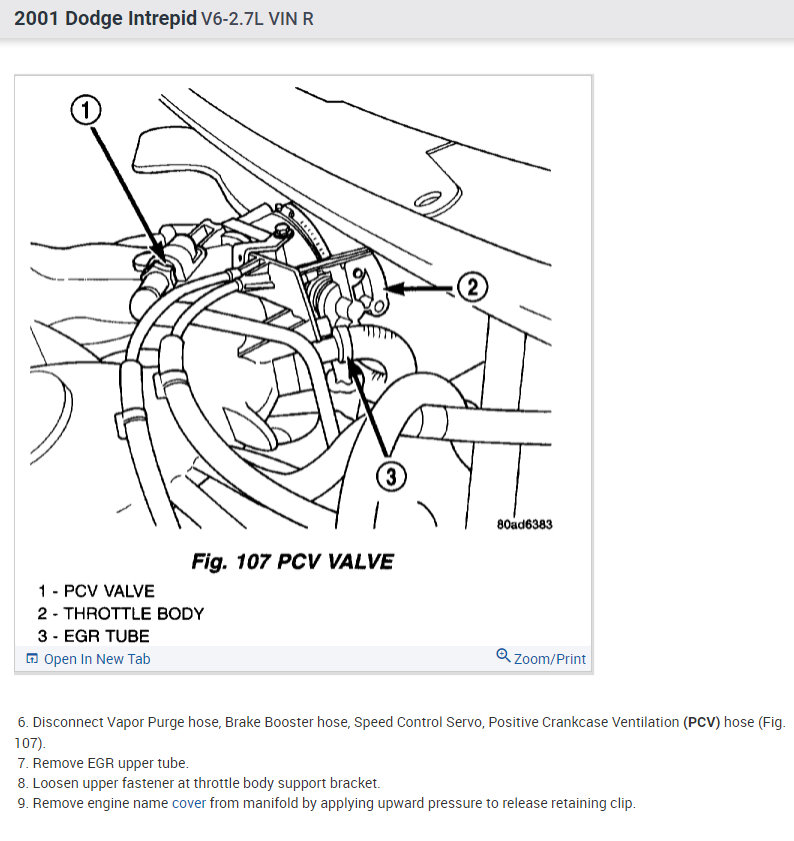 2001 Dodge Intrepid V6-2.7L VIN R

1

2

3

80ad6383

Fig. 107 PCV VALVE

1 - PCV VALVE
2 - THROTTLE BODY
3 - EGR TUBE

Open In New Tab

Zoom/Print

6. Disconnect Vapor Purge hose, Brake Booster hose, Speed Control Servo, Positive Crankcase Ventilation (PCV) hose (Fig. 107).
7. Remove EGR upper tube.
8. Loosen upper fastener at throttle body support bracket.
9. Remove engine name cover from manifold by applying upward pressure to release retaining clip.