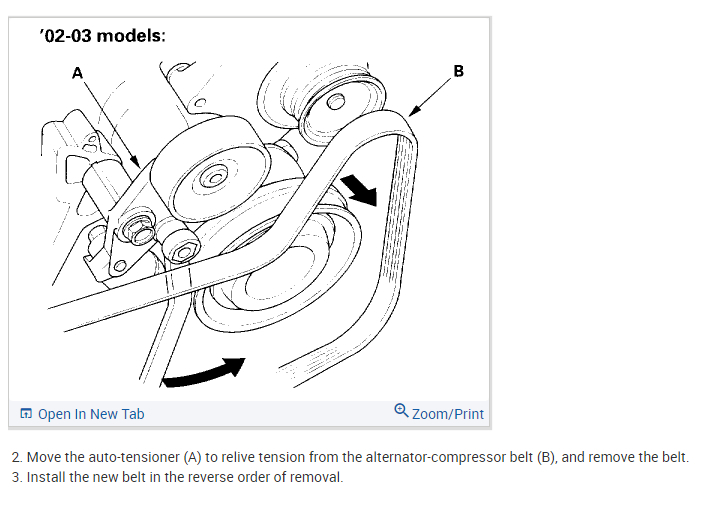 '02-03 models:

A

B

Open In New Tab

Zoom/Print

2. Move the auto-tensioner (A) to relive tension from the alternator-compressor belt (B), and remove the belt.
3. Install the new belt in the reverse order of removal.