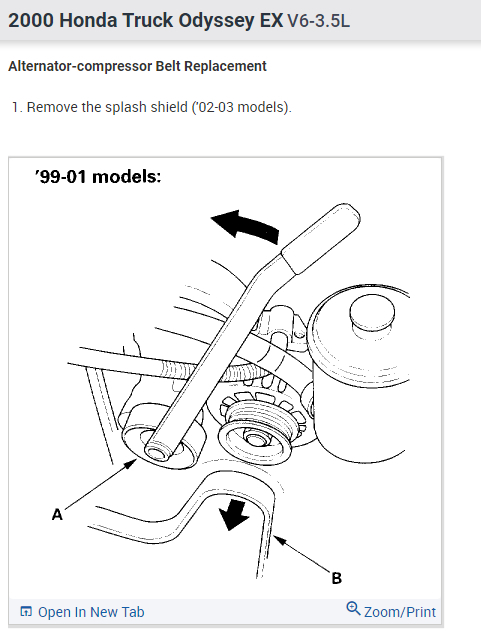 2000 Honda Truck Odyssey EX V6-3.5L

Alternator-compressor Belt Replacement

1. Remove the splash shield ('02-03 models).

'99-01 models:

A

B

Open In New Tab

Zoom/Print