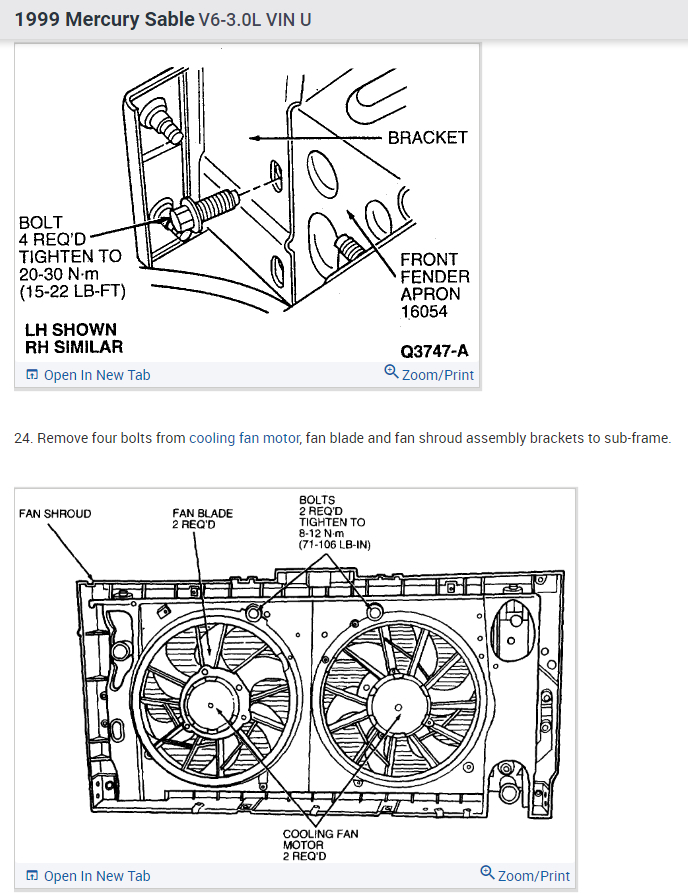 1999 Mercury Sable V6-3.0L VIN U

BRACKET

BOLT
4 REQ'D
TIGHTEN TO
20-30 N·m
(15-22 LB-FT)

FRONT
FENDER
APRON
16054

LH SHOWN
RH SIMILAR

Q3747-A

Open In New Tab

Zoom/Print

24. Remove four bolts from cooling fan motor, fan blade and fan shroud assembly brackets to sub-frame.

FAN SHROUD

FAN BLADE
2 REQ'D

BOLTS
2 REQ'D
TIGHTEN TO
8-12 N·m
(71-106 LB-IN)

COOLING FAN
MOTOR
2 REQ'D

Open In New Tab

Zoom/Print