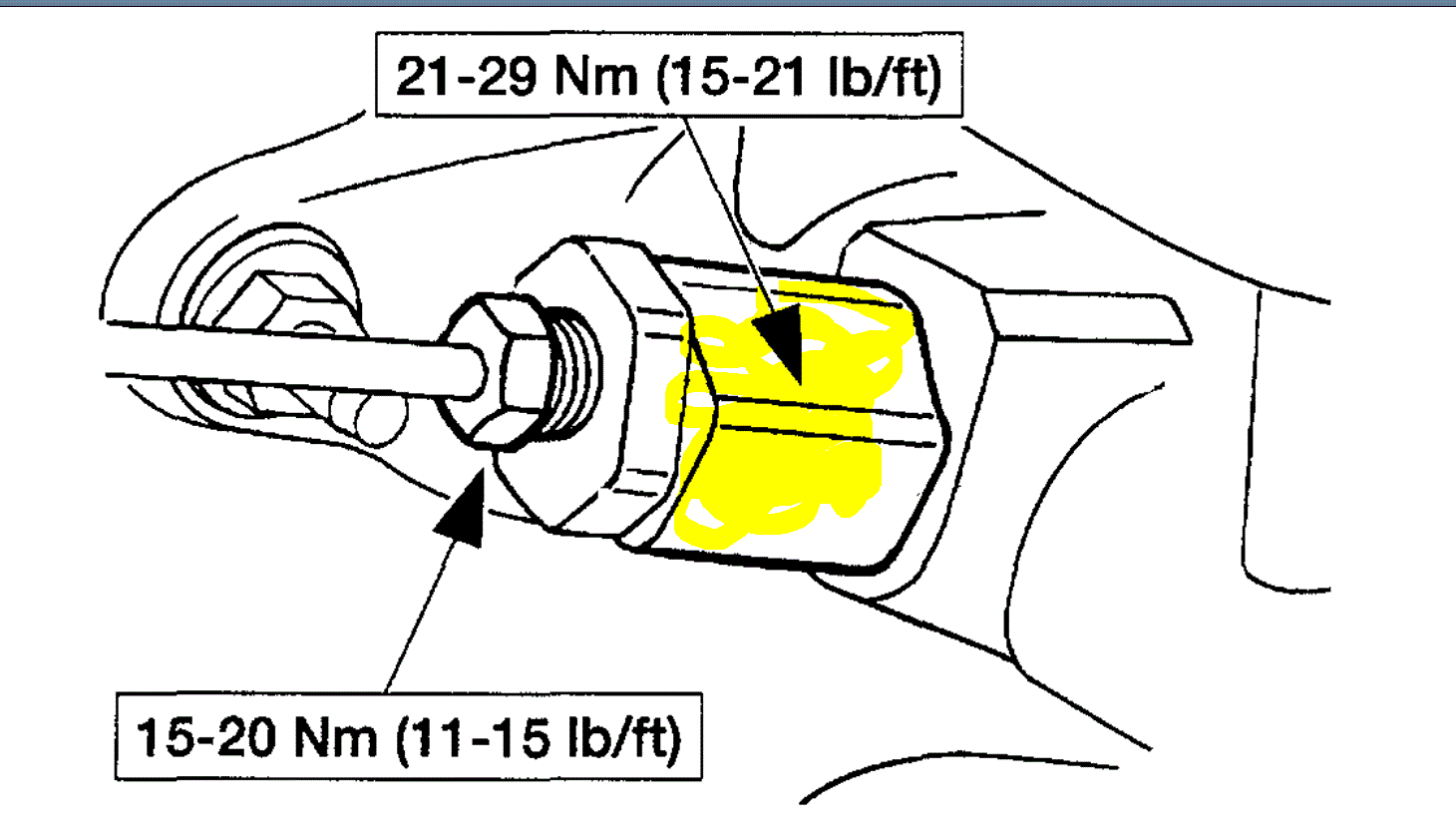 21-29 Nm (15-21 lb/ft)

15-20 Nm (11-15 lb/ft)