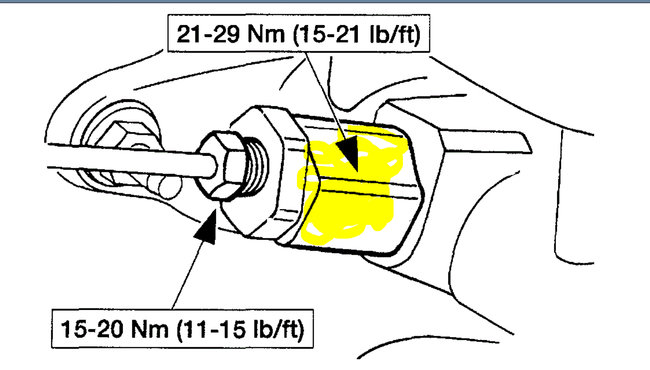 21-29 Nm (15-21 lb/ft)

15-20 Nm (11-15 lb/ft)