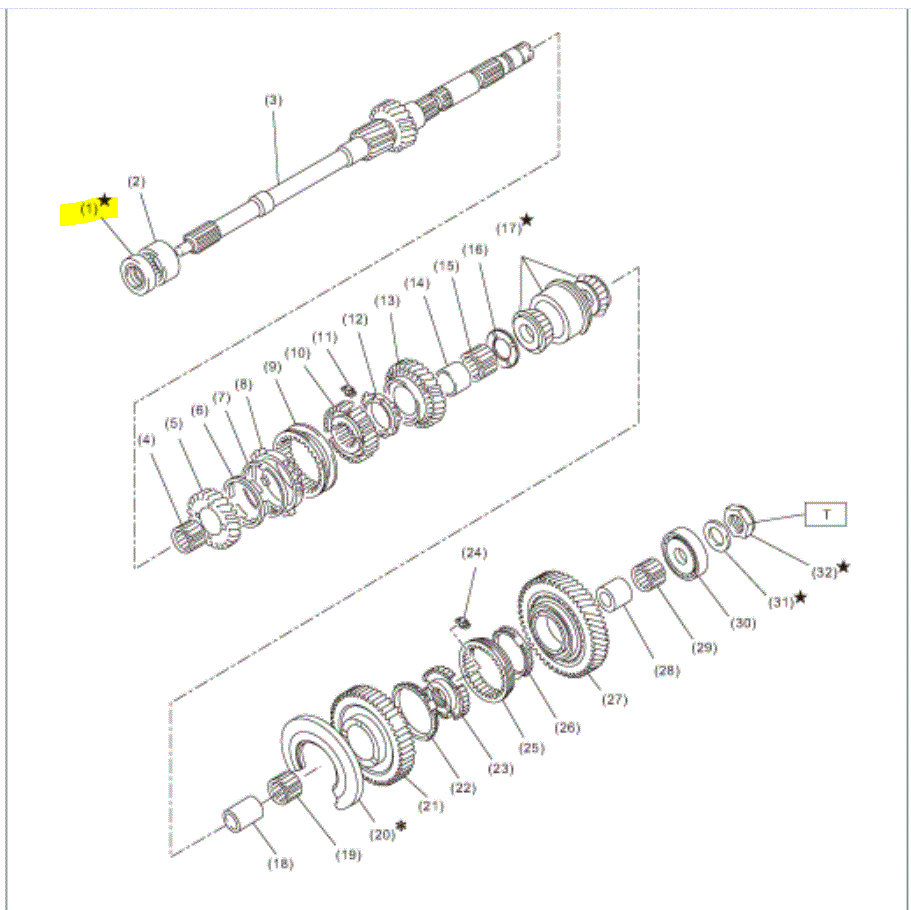 (3)
(2)
(1)★
(17)★
(16)
(15)
(14)
(13)
(12)
(11)
(10)
(9)
(8)
(7)
(6)
(5)
(4)
T
(32)★
(31)★
(30)
(29)
(28)
(27)
(26)
(25)
(24)
(23)
(22)
(21)
(20)*
(19)
(18)