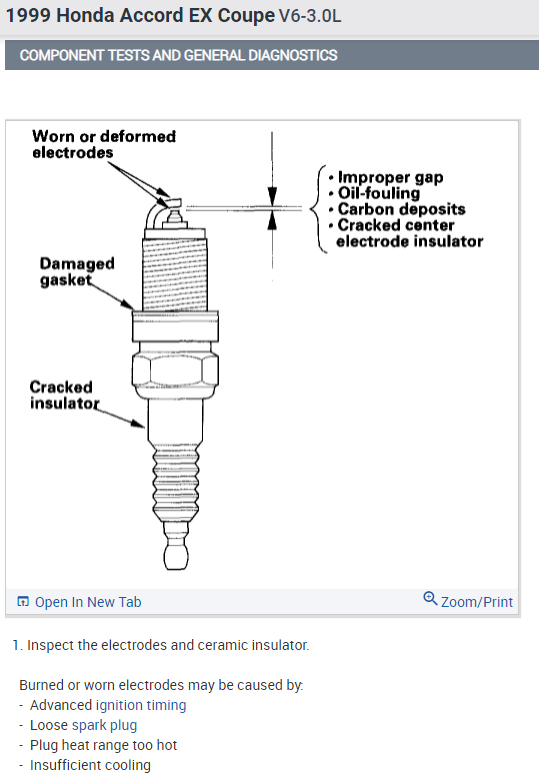 1999 Honda Accord EX Coupe V6-3.0L

COMPONENT TESTS AND GENERAL DIAGNOSTICS

Worn or deformed electrodes

• Improper gap
• Oil-fouling
• Carbon deposits
• Cracked center electrode insulator

Damaged gasket

Cracked insulator

Open In New Tab

Zoom/Print

1. Inspect the electrodes and ceramic insulator.

Burned or worn electrodes may be caused by:
- Advanced ignition timing
- Loose spark plug
- Plug heat range too hot
- Insufficient cooling