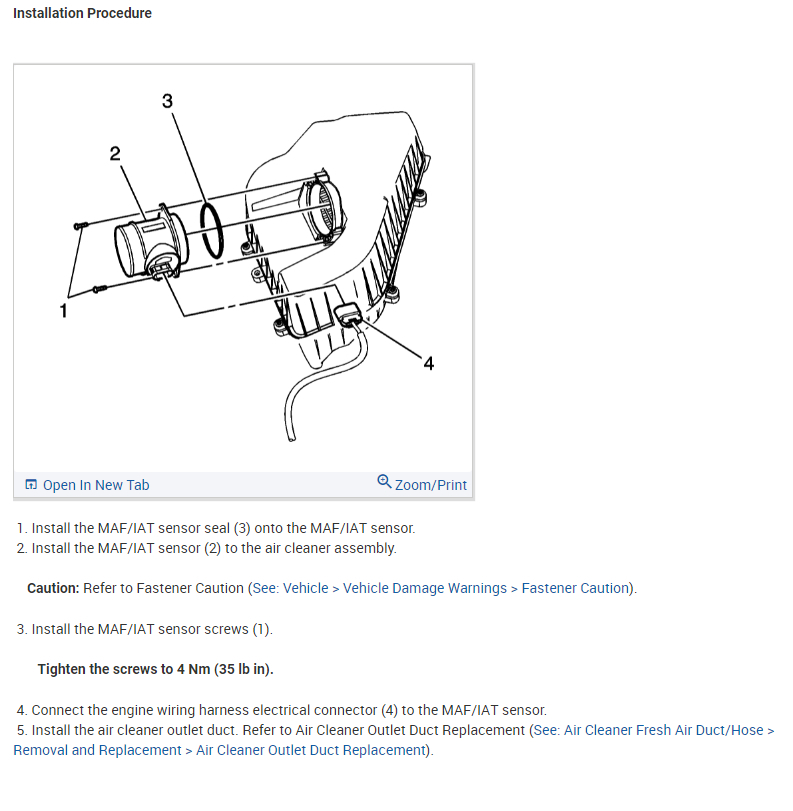 Installation Procedure

3
2
1
4

Open In New Tab
Zoom/Print

1. Install the MAF/IAT sensor seal (3) onto the MAF/IAT sensor.
2. Install the MAF/IAT sensor (2) to the air cleaner assembly.

Caution: Refer to Fastener Caution (See: Vehicle > Vehicle Damage Warnings > Fastener Caution).

3. Install the MAF/IAT sensor screws (1).

Tighten the screws to 4 Nm (35 lb in).

4. Connect the engine wiring harness electrical connector (4) to the MAF/IAT sensor.
5. Install the air cleaner outlet duct. Refer to Air Cleaner Outlet Duct Replacement (See: Air Cleaner Fresh Air Duct/Hose > Removal and Replacement > Air Cleaner Outlet Duct Replacement).