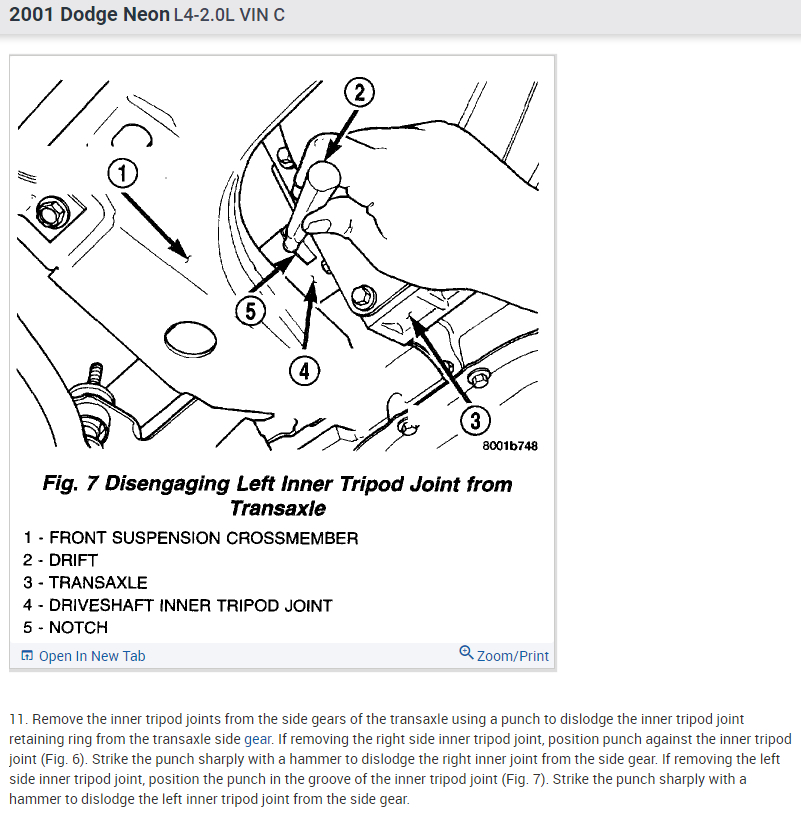 2001 Dodge Neon L4-2.0L VIN C

2
1
5
4
3
8001b748

Fig. 7 Disengaging Left Inner Tripod Joint from Transaxle

1 - FRONT SUSPENSION CROSSMEMBER
2 - DRIFT
3 - TRANSAXLE
4 - DRIVESHAFT INNER TRIPOD JOINT
5 - NOTCH

Open In New Tab
Zoom/Print

11. Remove the inner tripod joints from the side gears of the transaxle using a punch to dislodge the inner tripod joint retaining ring from the transaxle side gear. If removing the right side inner tripod joint, position punch against the inner tripod joint (Fig. 6). Strike the punch sharply with a hammer to dislodge the right inner joint from the side gear. If removing the left side inner tripod joint, position the punch in the groove of the inner tripod joint (Fig. 7). Strike the punch sharply with a hammer to dislodge the left inner tripod joint from the side gear.