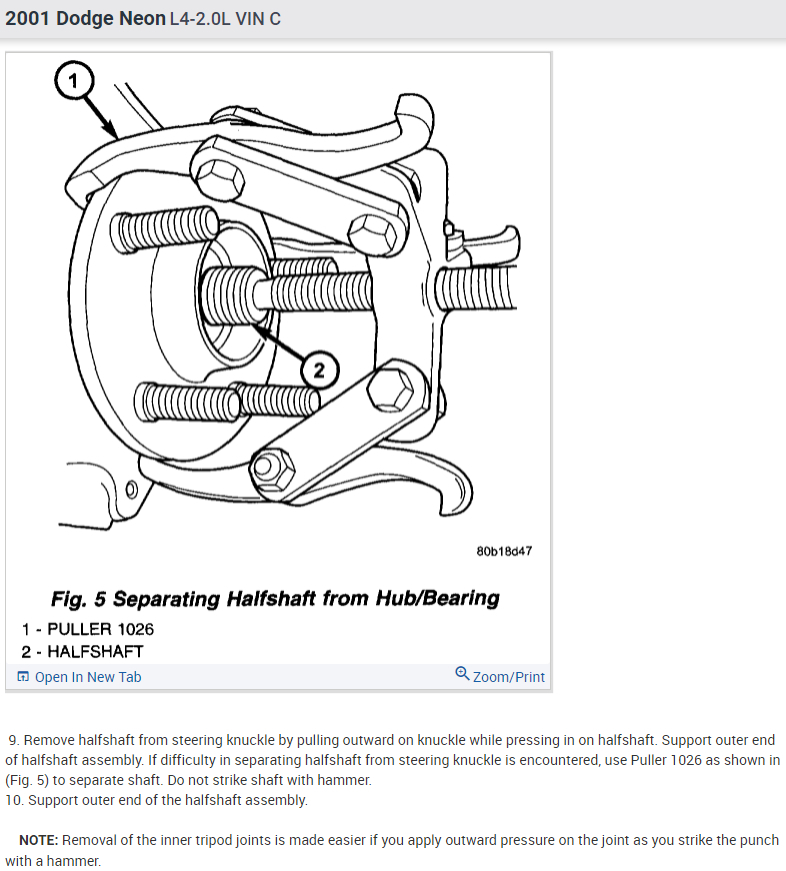 2001 Dodge Neon L4-2.0L VIN C

1

2

80b18d47

Fig. 5 Separating Halfshaft from Hub/Bearing

1 - PULLER 1026
2 - HALFSHAFT

Open In New Tab

Zoom/Print

9. Remove halfshaft from steering knuckle by pulling outward on knuckle while pressing in on halfshaft. Support outer end of halfshaft assembly. If difficulty in separating halfshaft from steering knuckle is encountered, use Puller 1026 as shown in (Fig. 5) to separate shaft. Do not strike shaft with hammer.
10. Support outer end of the halfshaft assembly.

NOTE: Removal of the inner tripod joints is made easier if you apply outward pressure on the joint as you strike the punch with a hammer.