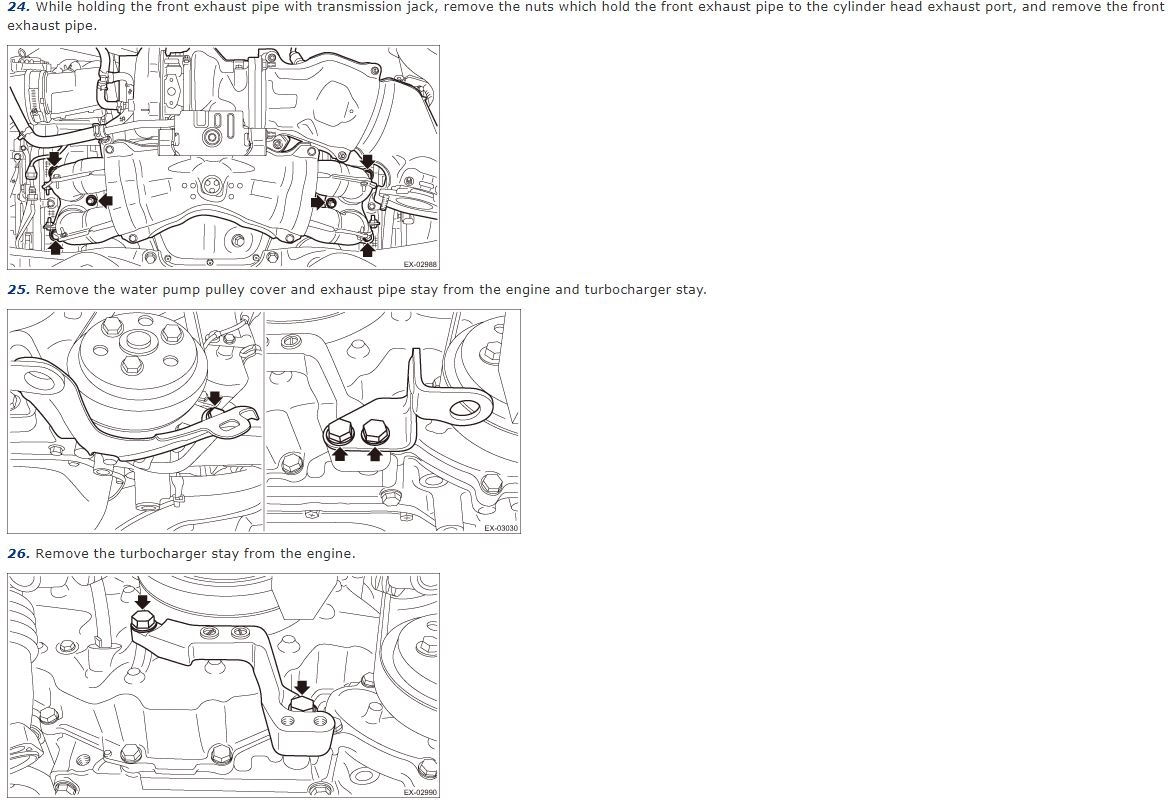 24. While holding the front exhaust pipe with transmission jack, remove the nuts which hold the front exhaust pipe to the cylinder head exhaust port, and remove the front exhaust pipe.

EX-02988

25. Remove the water pump pulley cover and exhaust pipe stay from the engine and turbocharger stay.

EX-03030

26. Remove the turbocharger stay from the engine.

EX-02990