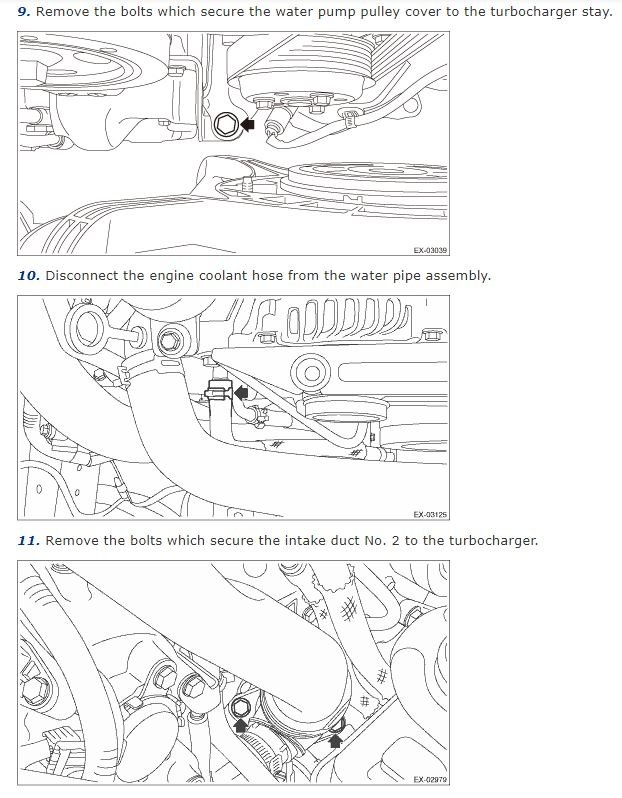 9. Remove the bolts which secure the water pump pulley cover to the turbocharger stay.

EX-03039

10. Disconnect the engine coolant hose from the water pipe assembly.

EX-03125

11. Remove the bolts which secure the intake duct No. 2 to the turbocharger.

EX-02979