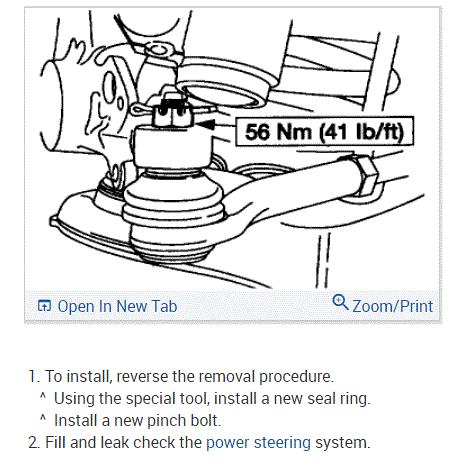 56 Nm (41 lb/ft)

Open In New Tab

Zoom/Print

1. To install, reverse the removal procedure.
^ Using the special tool, install a new seal ring.
^ Install a new pinch bolt.
2. Fill and leak check the power steering system.