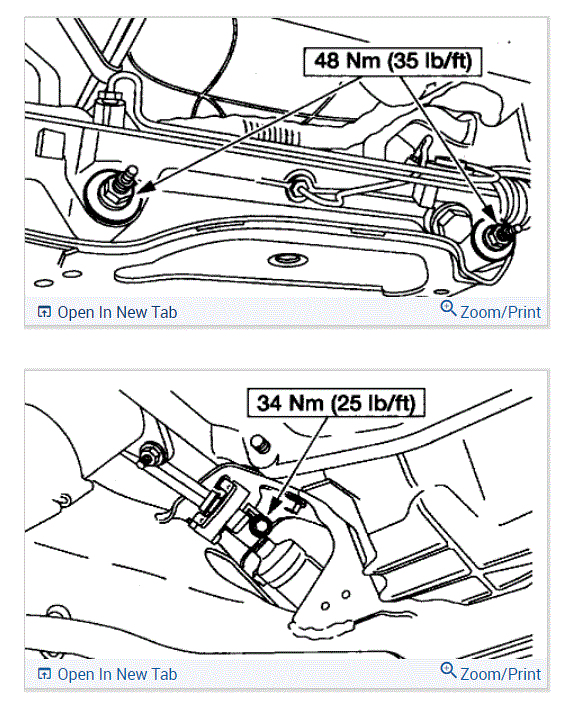 48 Nm (35 lb/ft)

Open In New Tab

Zoom/Print

34 Nm (25 lb/ft)

Open In New Tab

Zoom/Print