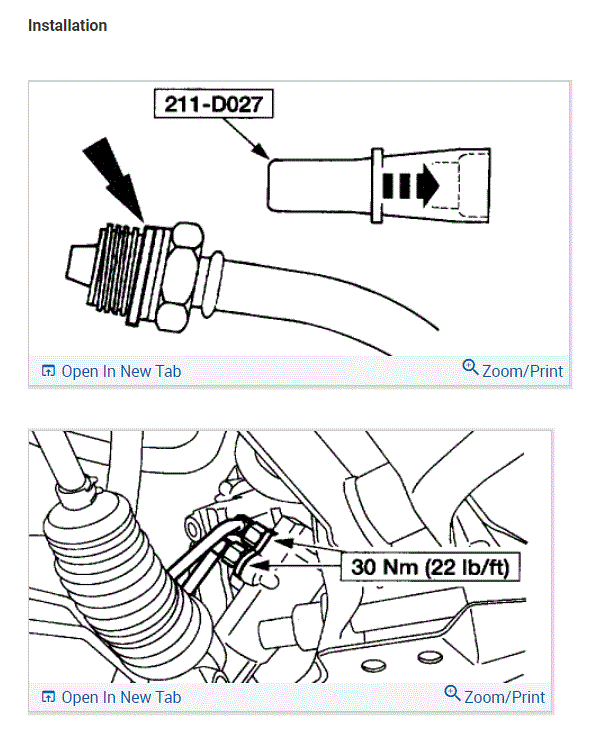 Installation

211-D027

Open In New Tab

Zoom/Print

30 Nm (22 lb/ft)

Open In New Tab

Zoom/Print