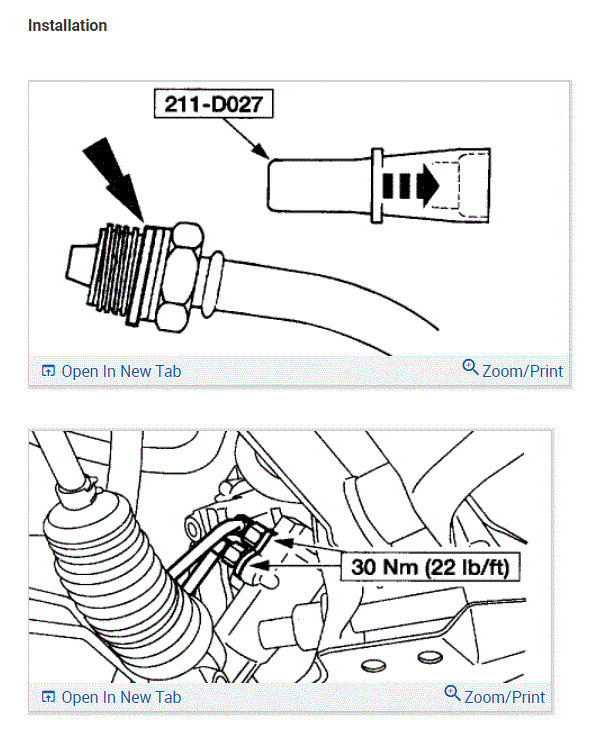 Installation

211-D027

Open In New Tab

Zoom/Print

30 Nm (22 lb/ft)

Open In New Tab

Zoom/Print