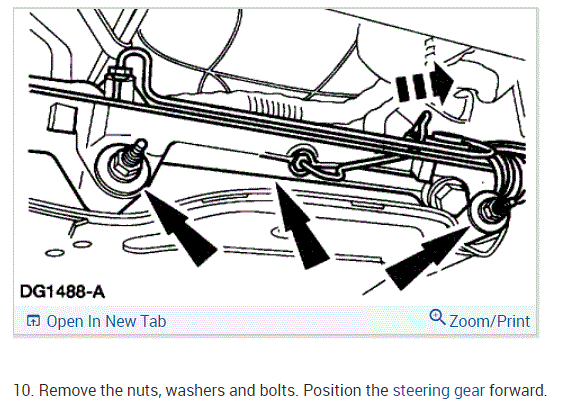 DG1488-A

Open In New Tab

Zoom/Print

10. Remove the nuts, washers and bolts. Position the steering gear forward.