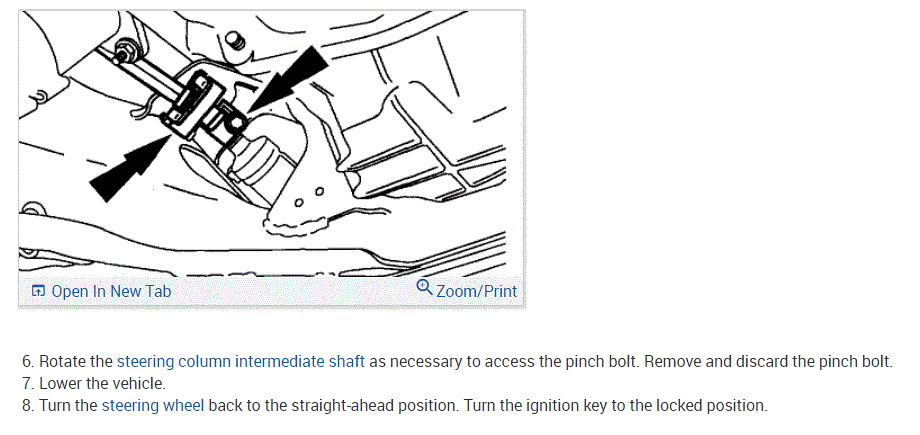 Open In New Tab

Zoom/Print

6. Rotate the steering column intermediate shaft as necessary to access the pinch bolt. Remove and discard the pinch bolt.
7. Lower the vehicle.
8. Turn the steering wheel back to the straight-ahead position. Turn the ignition key to the locked position.