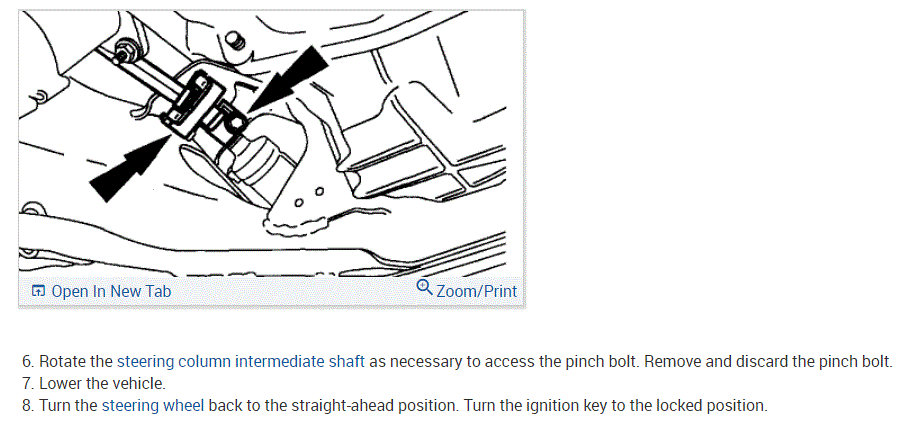 Open In New Tab
Zoom/Print

6. Rotate the steering column intermediate shaft as necessary to access the pinch bolt. Remove and discard the pinch bolt.
7. Lower the vehicle.
8. Turn the steering wheel back to the straight-ahead position. Turn the ignition key to the locked position.