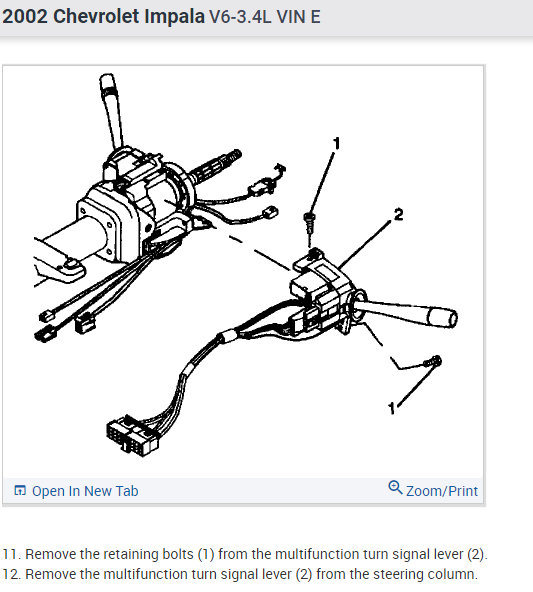 2002 Chevrolet Impala V6-3.4L VIN E

1

2

1

Open In New Tab

Zoom/Print

11. Remove the retaining bolts (1) from the multifunction turn signal lever (2).
12. Remove the multifunction turn signal lever (2) from the steering column.