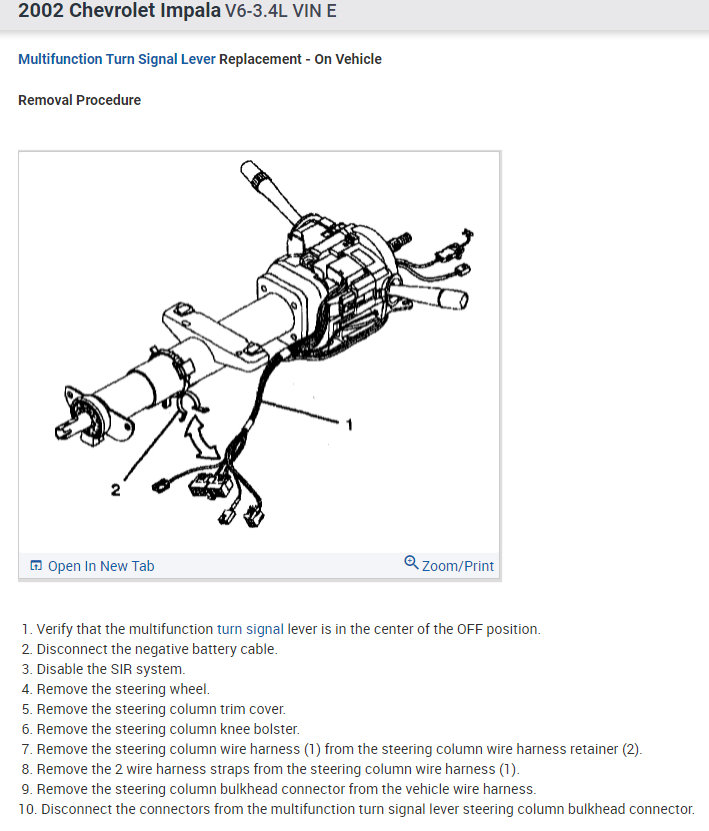 2002 Chevrolet Impala V6-3.4L VIN E

Multifunction Turn Signal Lever Replacement - On Vehicle

Removal Procedure

1

2

Open In New Tab

Zoom/Print

1. Verify that the multifunction turn signal lever is in the center of the OFF position.
2. Disconnect the negative battery cable.
3. Disable the SIR system.
4. Remove the steering wheel.
5. Remove the steering column trim cover.
6. Remove the steering column knee bolster.
7. Remove the steering column wire harness (1) from the steering column wire harness retainer (2).
8. Remove the 2 wire harness straps from the steering column wire harness (1).
9. Remove the steering column bulkhead connector from the vehicle wire harness.
10. Disconnect the connectors from the multifunction turn signal lever steering column bulkhead connector.