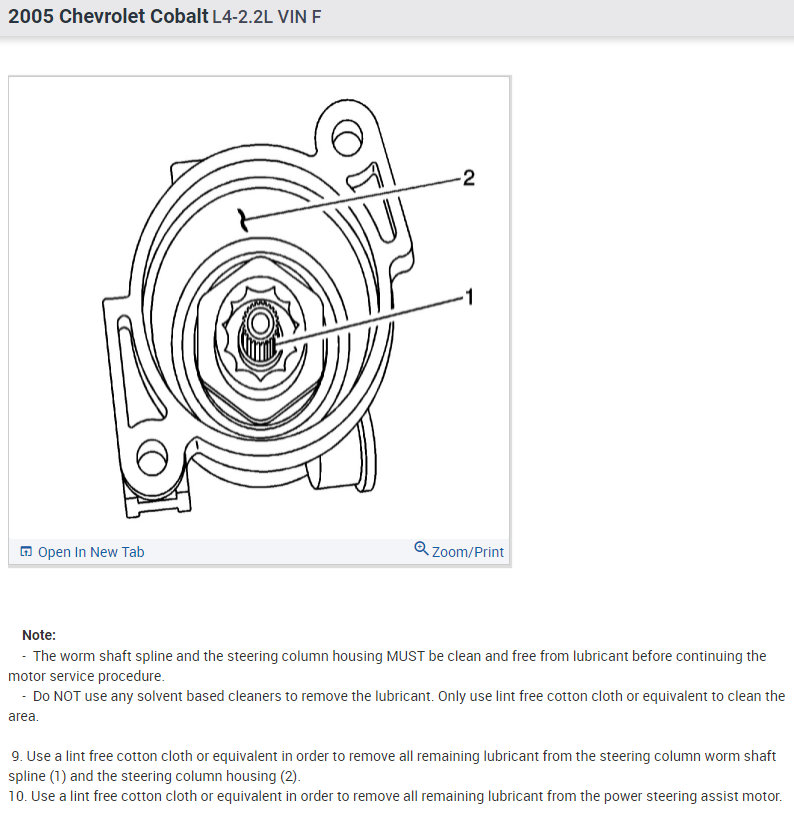 2005 Chevrolet Cobalt L4-2.2L VIN F

2

1

Open In New Tab

Zoom/Print

Note:
- The worm shaft spline and the steering column housing MUST be clean and free from lubricant before continuing the motor service procedure.
- Do NOT use any solvent based cleaners to remove the lubricant. Only use lint free cotton cloth or equivalent to clean the area.

9. Use a lint free cotton cloth or equivalent in order to remove all remaining lubricant from the steering column worm shaft spline (1) and the steering column housing (2).
10. Use a lint free cotton cloth or equivalent in order to remove all remaining lubricant from the power steering assist motor.