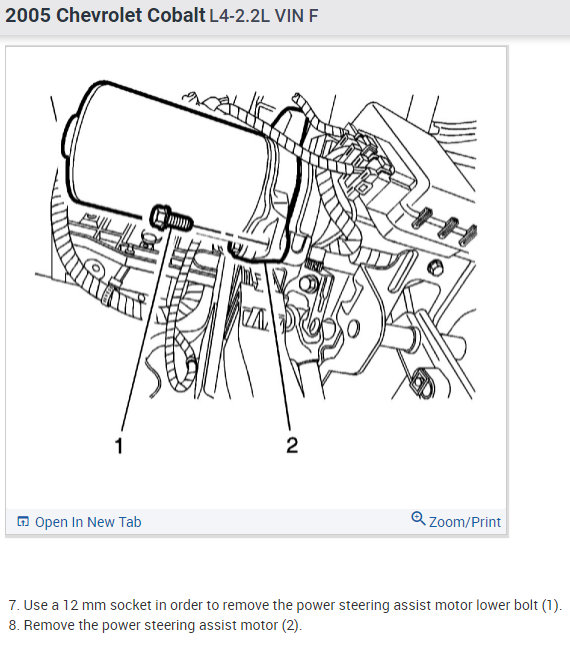 2005 Chevrolet Cobalt L4-2.2L VIN F

1

2

Open In New Tab

Zoom/Print

7. Use a 12 mm socket in order to remove the power steering assist motor lower bolt (1).
8. Remove the power steering assist motor (2).