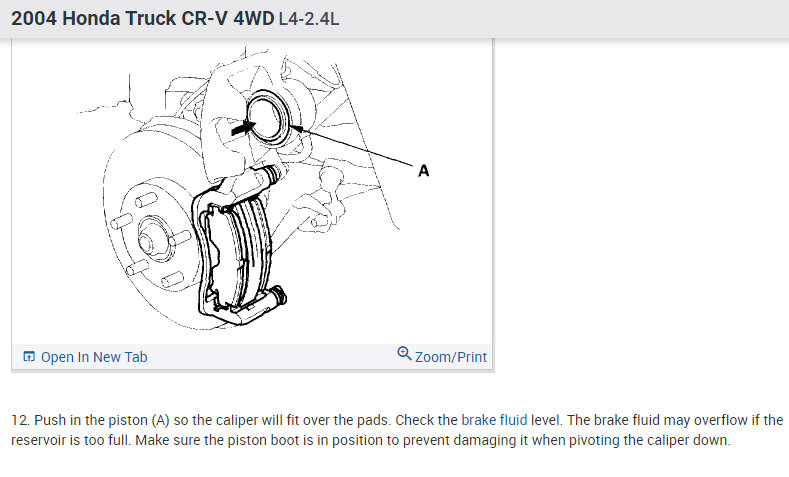 2004 Honda Truck CR-V 4WD L4-2.4L

A

Open In New Tab

Zoom/Print

12. Push in the piston (A) so the caliper will fit over the pads. Check the brake fluid level. The brake fluid may overflow if the reservoir is too full. Make sure the piston boot is in position to prevent damaging it when pivoting the caliper down.