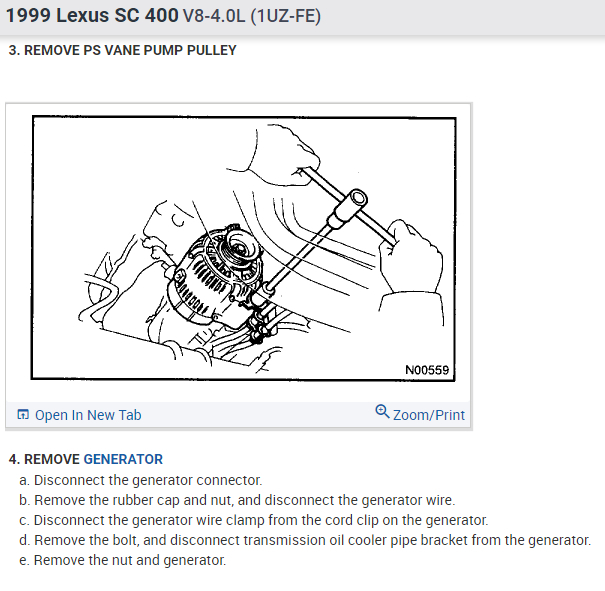 1999 Lexus SC 400 V8-4.0L (1UZ-FE)

3. REMOVE PS VANE PUMP PULLEY

N00559

Open In New Tab

Zoom/Print

4. REMOVE GENERATOR

a. Disconnect the generator connector.

b. Remove the rubber cap and nut, and disconnect the generator wire.

c. Disconnect the generator wire clamp from the cord clip on the generator.

d. Remove the bolt, and disconnect transmission oil cooler pipe bracket from the generator.

e. Remove the nut and generator.