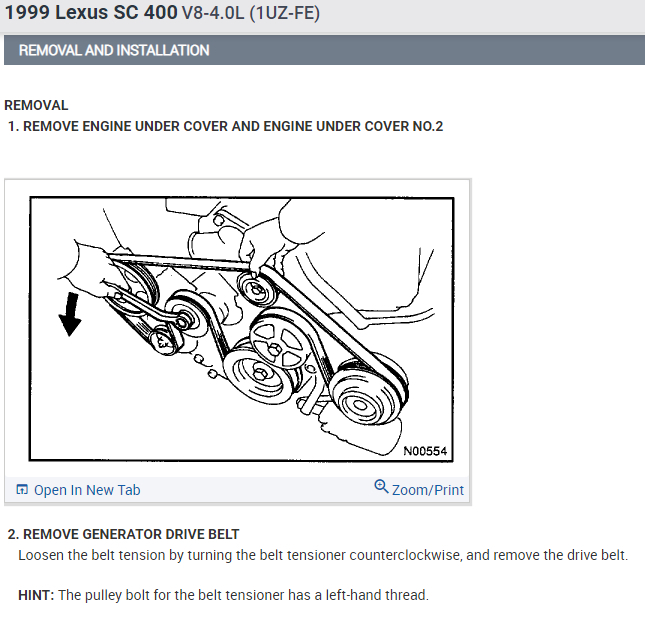 1999 Lexus SC 400 V8-4.0L (1UZ-FE)

REMOVAL AND INSTALLATION

REMOVAL

1. REMOVE ENGINE UNDER COVER AND ENGINE UNDER COVER NO.2

N00554

Open In New Tab

Zoom/Print

2. REMOVE GENERATOR DRIVE BELT

Loosen the belt tension by turning the belt tensioner counterclockwise, and remove the drive belt.

HINT: The pulley bolt for the belt tensioner has a left-hand thread.