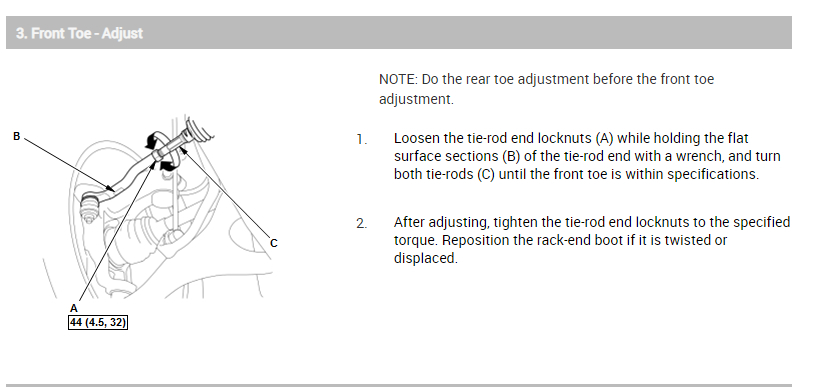 3. Front Toe - Adjust

B

C

A
44 (4.5, 32)

NOTE: Do the rear toe adjustment before the front toe adjustment.

1. Loosen the tie-rod end locknuts (A) while holding the flat surface sections (B) of the tie-rod end with a wrench, and turn both tie-rods (C) until the front toe is within specifications.

2. After adjusting, tighten the tie-rod end locknuts to the specified torque. Reposition the rack-end boot if it is twisted or displaced.