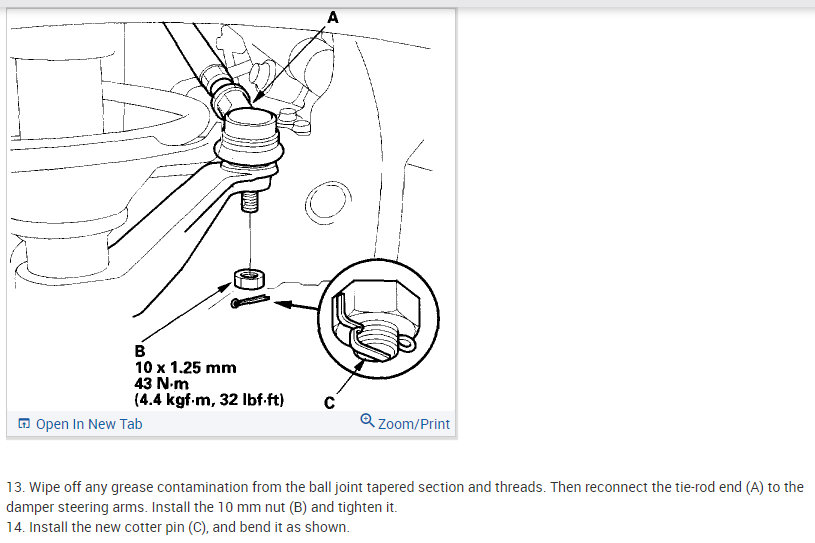 A

B
10 x 1.25 mm
43 N·m
(4.4 kgf·m, 32 lbf·ft)

C

Open In New Tab

Zoom/Print

13. Wipe off any grease contamination from the ball joint tapered section and threads. Then reconnect the tie-rod end (A) to the damper steering arms. Install the 10 mm nut (B) and tighten it.
14. Install the new cotter pin (C), and bend it as shown.