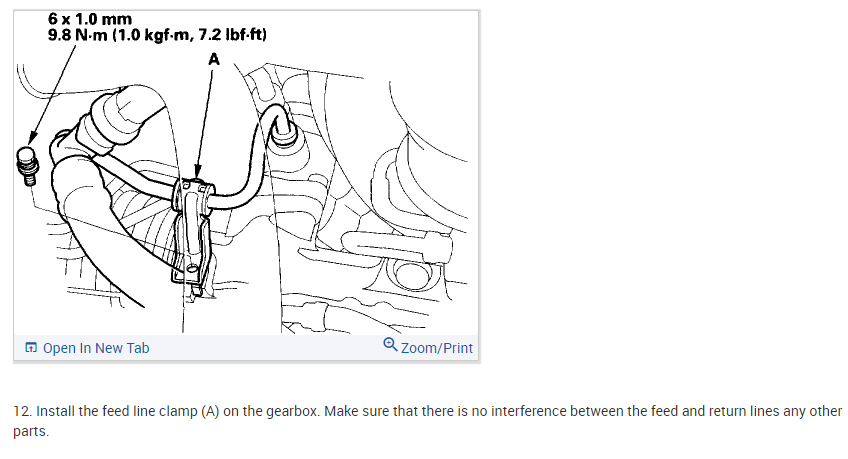 6 x 1.0 mm
9.8 N·m (1.0 kgf·m, 7.2 lbf·ft)
A

Open In New Tab
Zoom/Print

12. Install the feed line clamp (A) on the gearbox. Make sure that there is no interference between the feed and return lines any other parts.