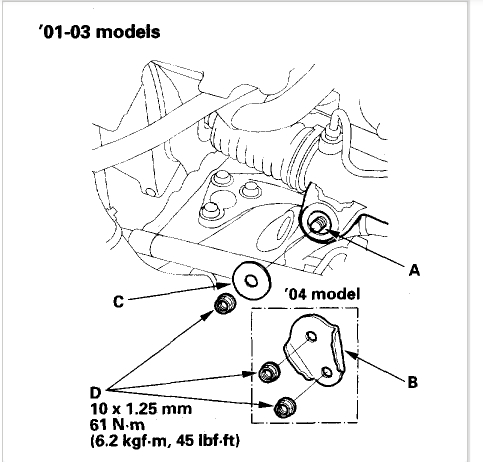 '01-03 models

A

C

'04 model

B

D
10 x 1.25 mm
61 N·m
(6.2 kgf·m, 45 lbf·ft)