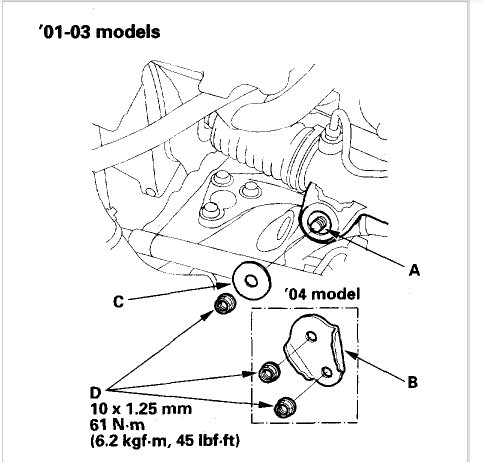 '01-03 models

A

C

'04 model

B

D
10 x 1.25 mm
61 N·m
(6.2 kgf·m, 45 lbf·ft)