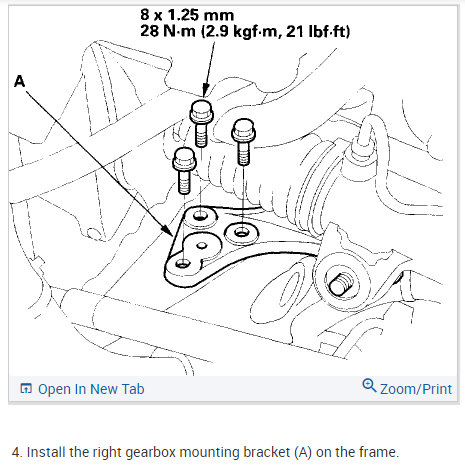 8 x 1.25 mm
28 N·m (2.9 kgf·m, 21 lbf·ft)

A

Open In New Tab

Zoom/Print

4. Install the right gearbox mounting bracket (A) on the frame.