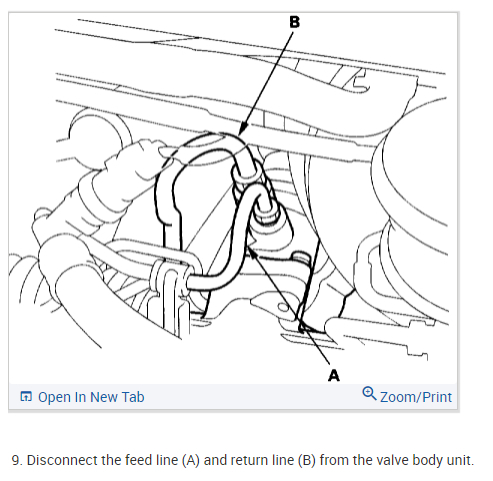 B

A

Open In New Tab

Zoom/Print

9. Disconnect the feed line (A) and return line (B) from the valve body unit.