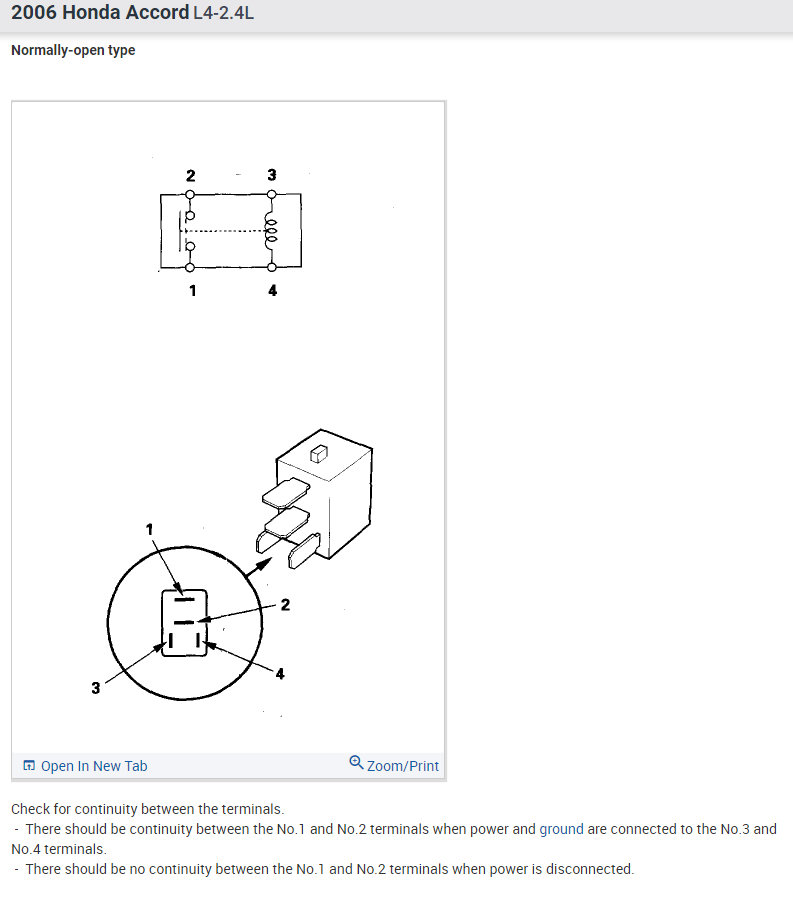 2006 Honda Accord L4-2.4L

Normally-open type

2 3

1 4

1

2

3

4

Open In New Tab

Zoom/Print

Check for continuity between the terminals.
- There should be continuity between the No.1 and No.2 terminals when power and ground are connected to the No.3 and No.4 terminals.
- There should be no continuity between the No.1 and No.2 terminals when power is disconnected.