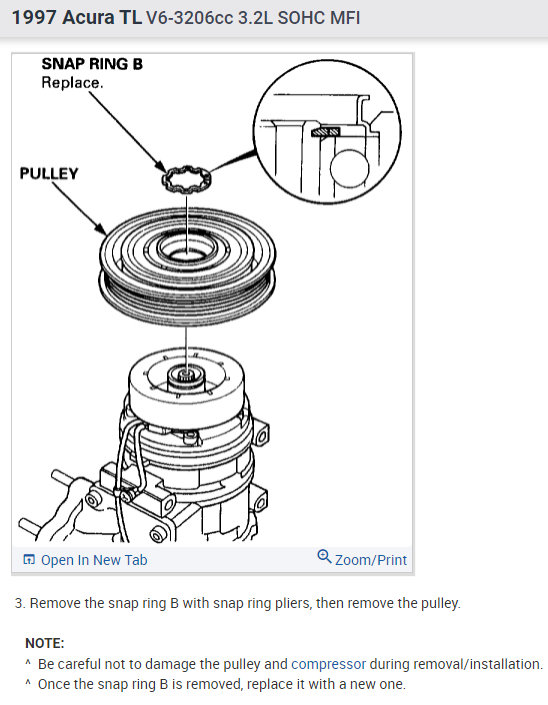 1997 Acura TL V6-3206cc 3.2L SOHC MFI

SNAP RING B
Replace.

PULLEY

Open In New Tab

Zoom/Print

3. Remove the snap ring B with snap ring pliers, then remove the pulley.

NOTE:
^ Be careful not to damage the pulley and compressor during removal/installation.
^ Once the snap ring B is removed, replace it with a new one.