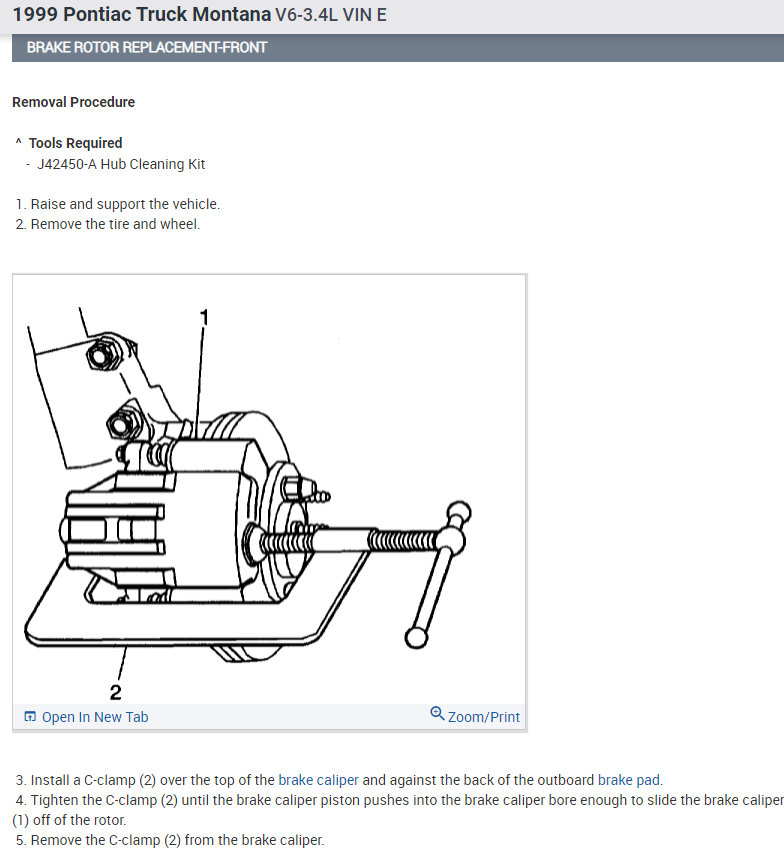 1999 Pontiac Truck Montana V6-3.4L VIN E

BRAKE ROTOR REPLACEMENT-FRONT

Removal Procedure

^ Tools Required
- J42450-A Hub Cleaning Kit

1. Raise and support the vehicle.
2. Remove the tire and wheel.

1

2

Open In New Tab

Zoom/Print

3. Install a C-clamp (2) over the top of the brake caliper and against the back of the outboard brake pad.
4. Tighten the C-clamp (2) until the brake caliper piston pushes into the brake caliper bore enough to slide the brake caliper (1) off of the rotor.
5. Remove the C-clamp (2) from the brake caliper.