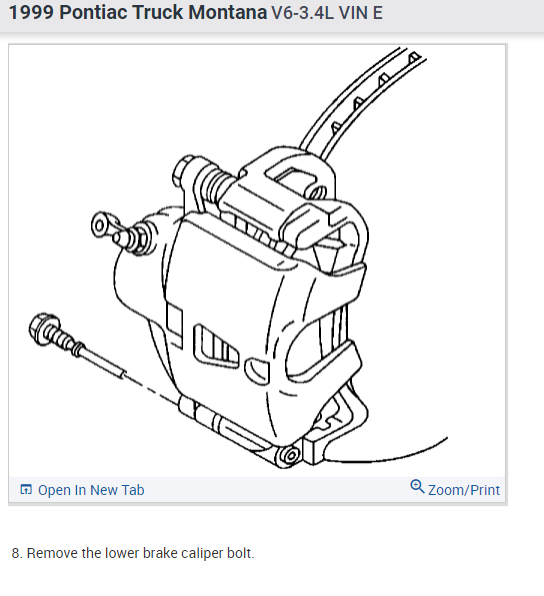 1999 Pontiac Truck Montana V6-3.4L VIN E

Open In New Tab

Zoom/Print

8. Remove the lower brake caliper bolt.