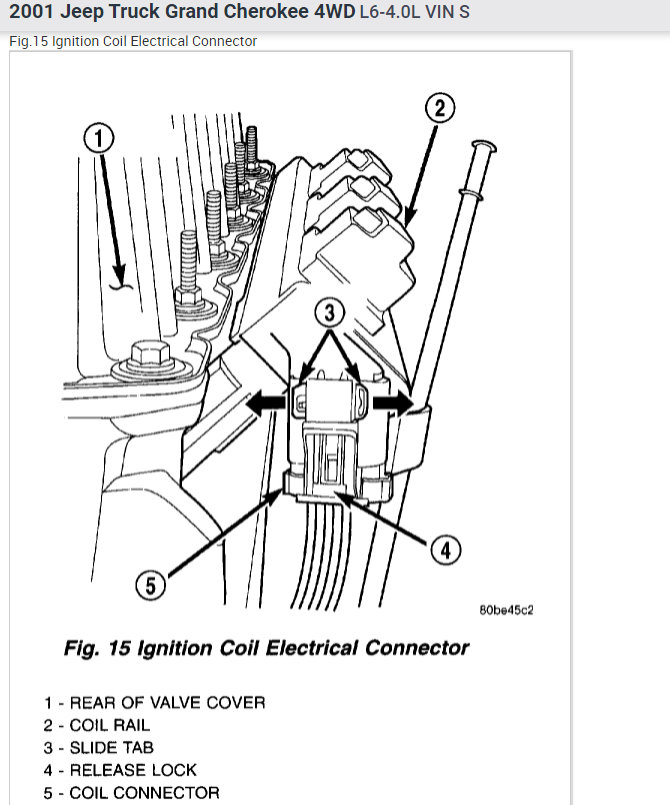 2001 Jeep Truck Grand Cherokee 4WD L6-4.0L VIN S

Fig.15 Ignition Coil Electrical Connector

1

2

3

4

5

80be45c2

Fig. 15 Ignition Coil Electrical Connector

1 - REAR OF VALVE COVER
2 - COIL RAIL
3 - SLIDE TAB
4 - RELEASE LOCK
5 - COIL CONNECTOR