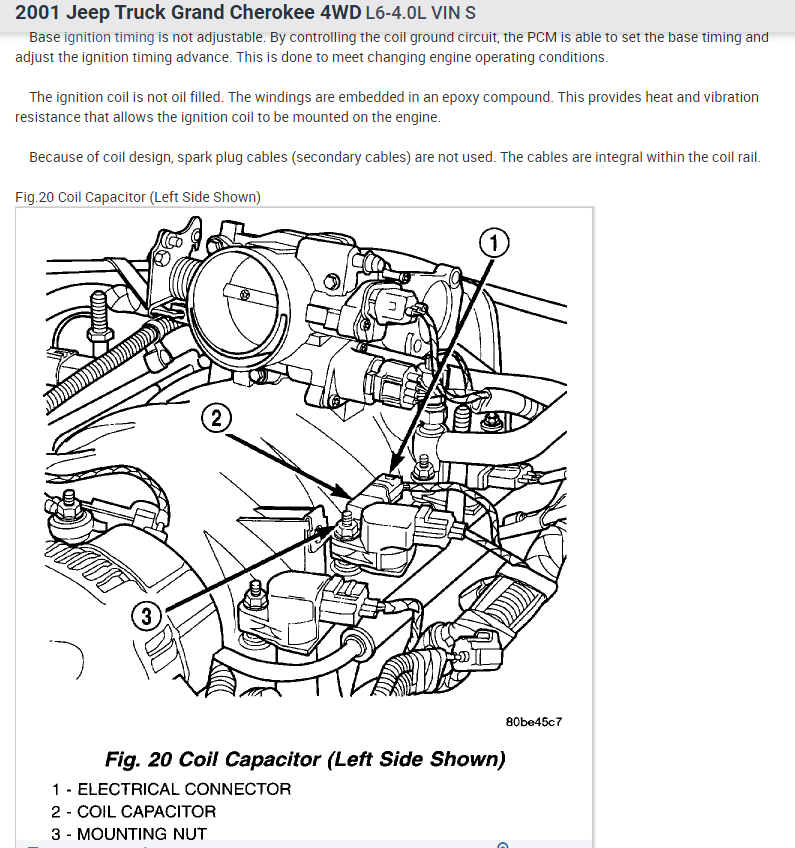 2001 Jeep Truck Grand Cherokee 4WD L6-4.0L VIN S

Base ignition timing is not adjustable. By controlling the coil ground circuit, the PCM is able to set the base timing and adjust the ignition timing advance. This is done to meet changing engine operating conditions.

The ignition coil is not oil filled. The windings are embedded in an epoxy compound. This provides heat and vibration resistance that allows the ignition coil to be mounted on the engine.

Because of coil design, spark plug cables (secondary cables) are not used. The cables are integral within the coil rail.

Fig.20 Coil Capacitor (Left Side Shown)

1

2

3

80be45c7

Fig. 20 Coil Capacitor (Left Side Shown)

1 - ELECTRICAL CONNECTOR
2 - COIL CAPACITOR
3 - MOUNTING NUT