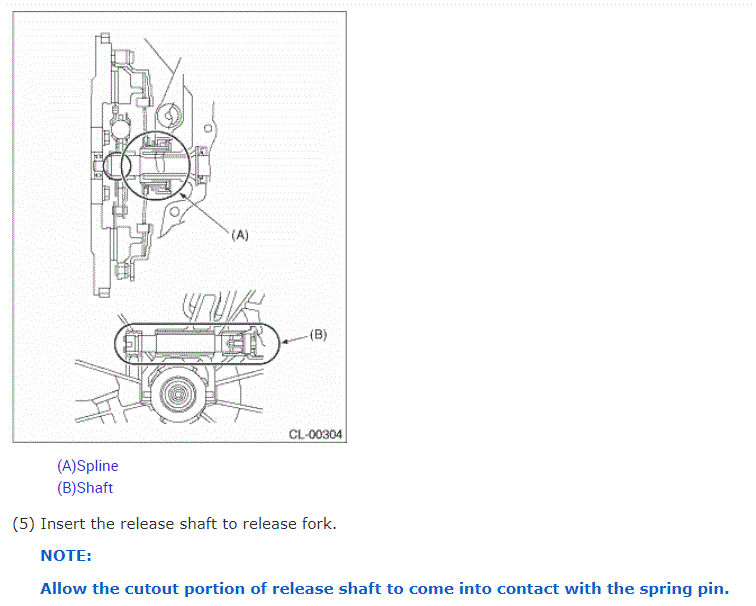 (A)

(B)

CL-00304

(A)Spline
(B)Shaft

(5) Insert the release shaft to release fork.

NOTE:

Allow the cutout portion of release shaft to come into contact with the spring pin.