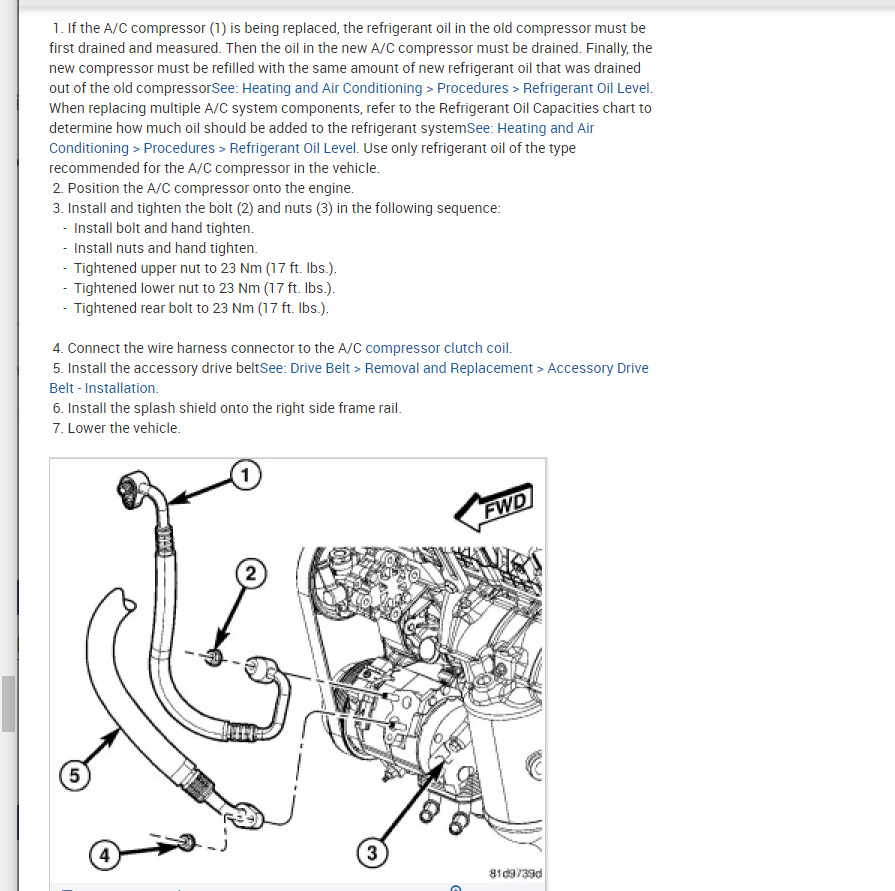 1. If the A/C compressor (1) is being replaced, the refrigerant oil in the old compressor must be first drained and measured. Then the oil in the new A/C compressor must be drained. Finally, the new compressor must be refilled with the same amount of new refrigerant oil that was drained out of the old compressorSee: Heating and Air Conditioning > Procedures > Refrigerant Oil Level. When replacing multiple A/C system components, refer to the Refrigerant Oil Capacities chart to determine how much oil should be added to the refrigerant systemSee: Heating and Air Conditioning > Procedures > Refrigerant Oil Level. Use only refrigerant oil of the type recommended for the A/C compressor in the vehicle.
2. Position the A/C compressor onto the engine.
3. Install and tighten the bolt (2) and nuts (3) in the following sequence:
- Install bolt and hand tighten.
- Install nuts and hand tighten.
- Tightened upper nut to 23 Nm (17 ft. lbs.).
- Tightened lower nut to 23 Nm (17 ft. lbs.).
- Tightened rear bolt to 23 Nm (17 ft. lbs.).

4. Connect the wire harness connector to the A/C compressor clutch coil.
5. Install the accessory drive beltSee: Drive Belt > Removal and Replacement > Accessory Drive Belt - Installation.
6. Install the splash shield onto the right side frame rail.
7. Lower the vehicle.

1
FWD
2
5
4
3
81d9739d