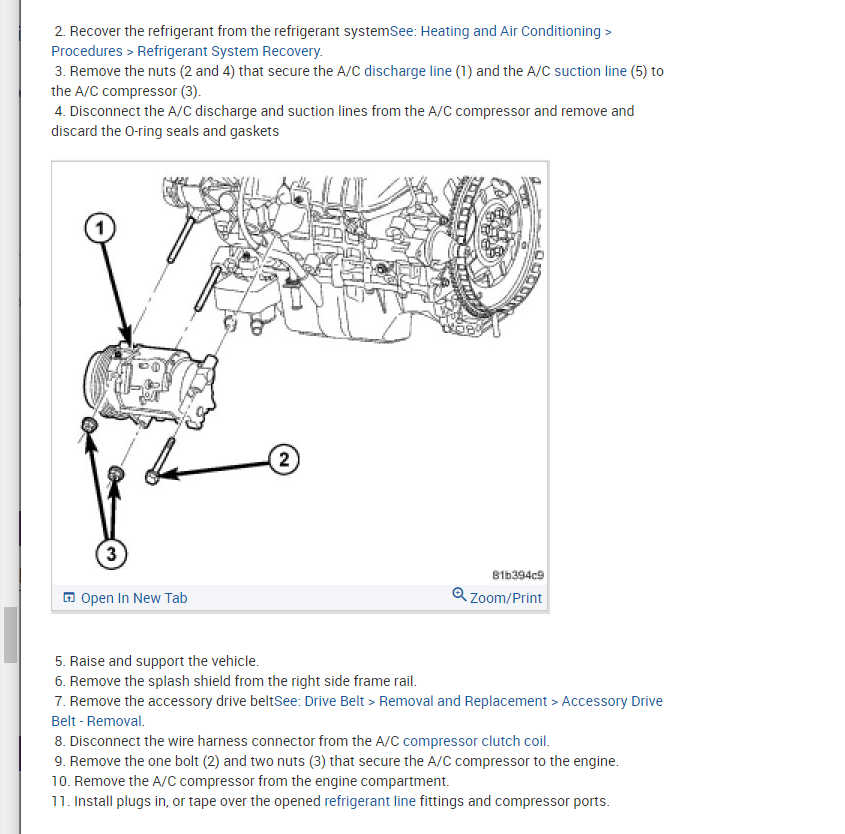 2. Recover the refrigerant from the refrigerant systemSee: Heating and Air Conditioning > Procedures > Refrigerant System Recovery.
3. Remove the nuts (2 and 4) that secure the A/C discharge line (1) and the A/C suction line (5) to the A/C compressor (3).
4. Disconnect the A/C discharge and suction lines from the A/C compressor and remove and discard the O-ring seals and gaskets

1
2
3
81b394c9
Open In New Tab
Zoom/Print

5. Raise and support the vehicle.
6. Remove the splash shield from the right side frame rail.
7. Remove the accessory drive beltSee: Drive Belt > Removal and Replacement > Accessory Drive Belt - Removal.
8. Disconnect the wire harness connector from the A/C compressor clutch coil.
9. Remove the one bolt (2) and two nuts (3) that secure the A/C compressor to the engine.
10. Remove the A/C compressor from the engine compartment.
11. Install plugs in, or tape over the opened refrigerant line fittings and compressor ports.